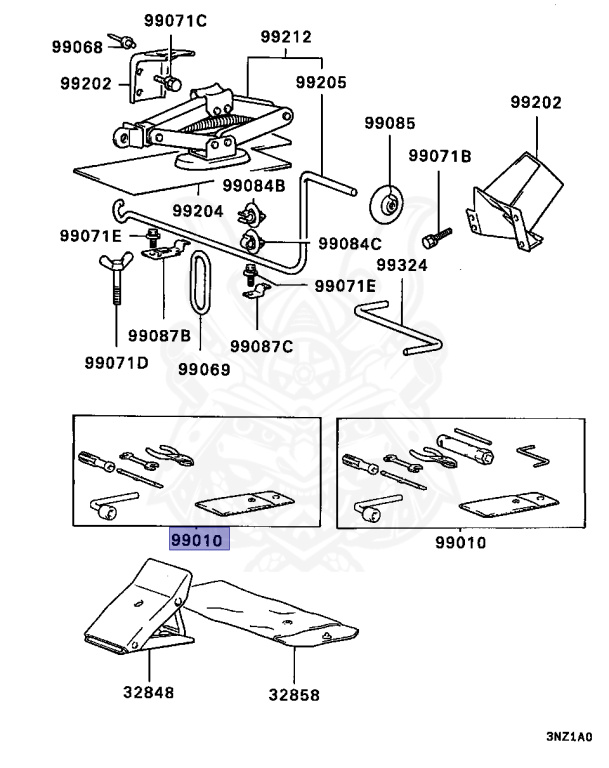 99071C
99068
99212
99202
99205
99202
99085
99071B
99084B
99204
99071E
99084C
99324
99071E
99087B
99087C
99071D
99069
99010
99010
32848
32858
3NZ1A0