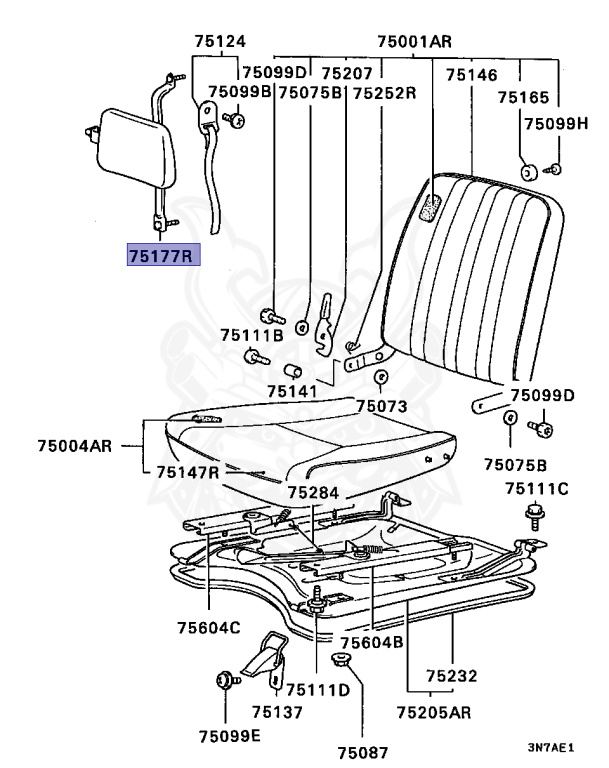 75124
75001AR
75099D
75207
75146
75099B
75075B
75252R
75165
75099H
75177R
75111B
75141
75073
75099D
75004AR
75147R
75075B
75284
75111C
75604C
75604B
75232
75111D
75137
75205AR
75099E
75087
3N7AE1