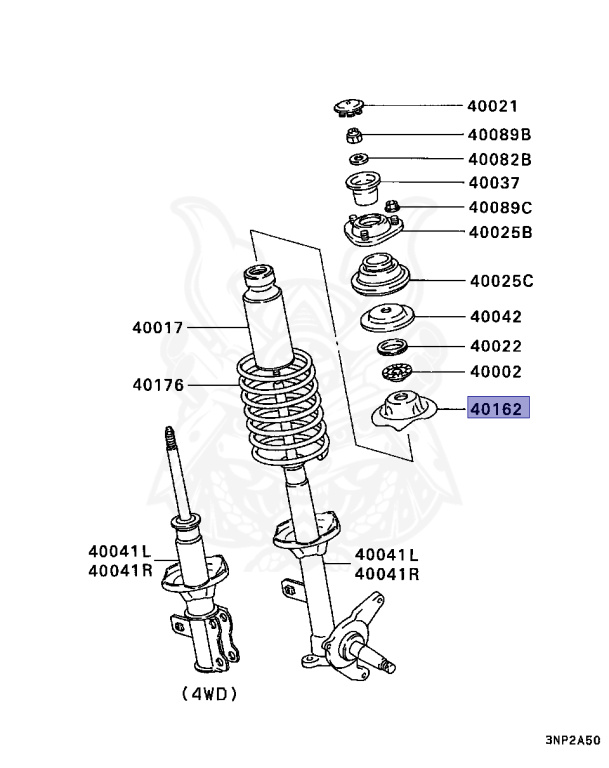 40021
40089B
40082B
40037
40089C
40025B
40025C
40042
40022
40002
40162
40017
40176
40041L
40041R
40041L
40041R
(4WD)
3NP2A50