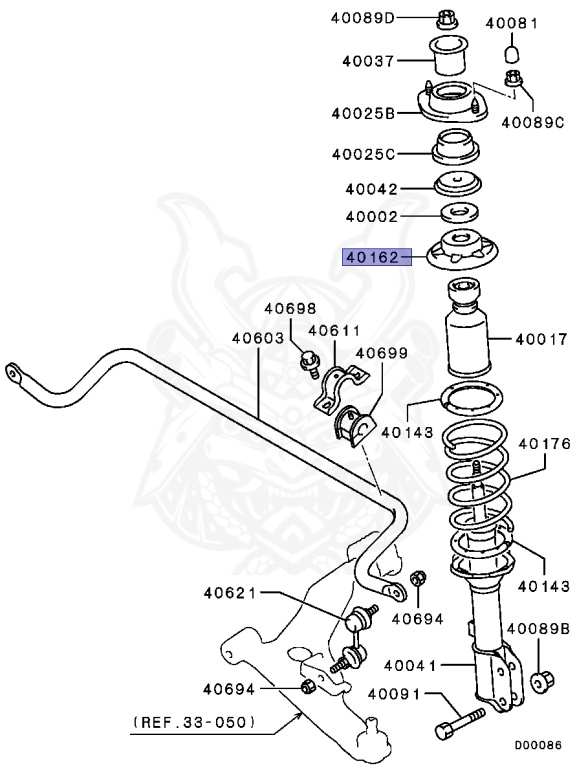 40089D
40081
40037
40025B
40089C
40025C
40042
40002
40162
40698
40611
40603
40699
40017
40143
40176
40143
40621
40694
40089B
40041
40694
40091
(REF.33-050)
D00086