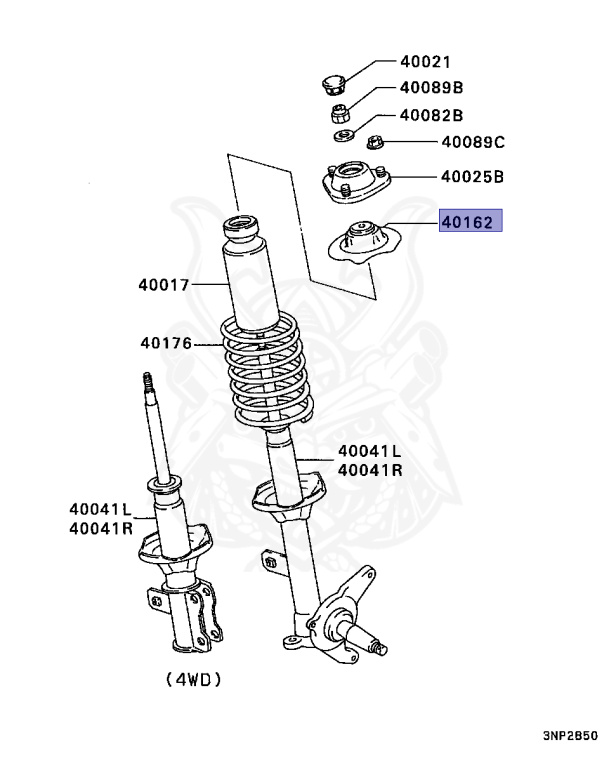 40021
40089B
40082B
40089C
40025B
40162
40017
40176
40041L
40041R
40041L
40041R
(4WD)
3NP2B50