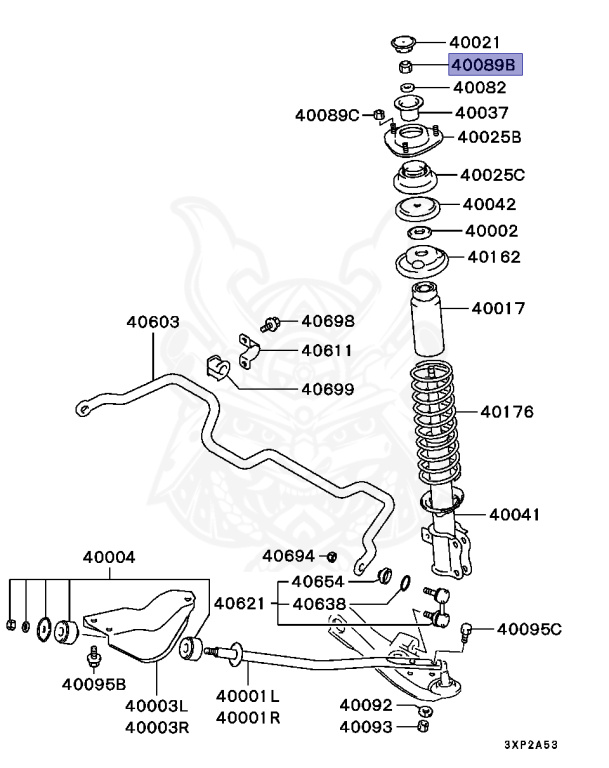 40021
40089B
40082
40089C
40037
40025B
40025C
40042
40002
40162
40017
40603
40698
40611
40699
40176
40041
40004
40694
40654
40621
40638
40095C
40095B
40003L
40003R
40001L
40001R
40092
40093
3XP2A53