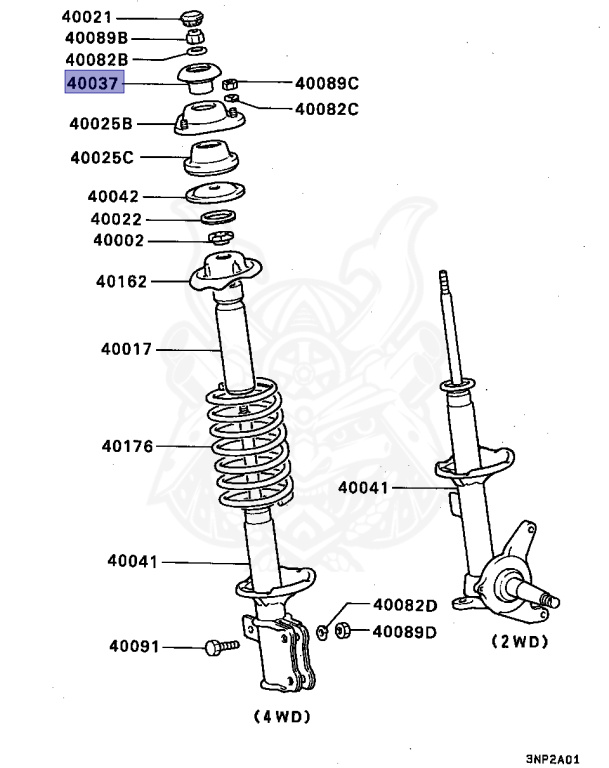 40021
40089B
40082B
40037
40089C
40082C
40025B
40025C
40042
40022
40002
40162
40017
40176
40041
40041
40082D
40089D
40091
(2WD)
(4WD)
3NP2A01