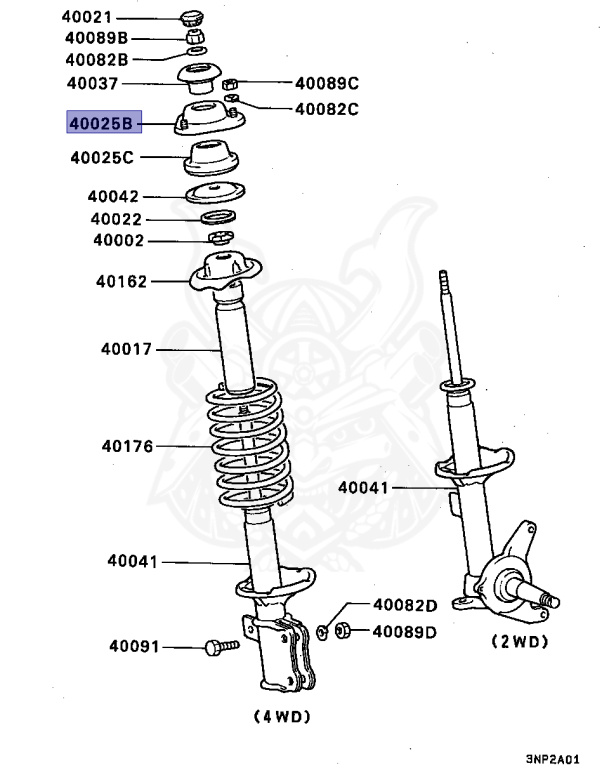 40021
40089B
40082B
40037
40089C
40082C
40025B
40025C
40042
40022
40002
40162
40017
40176
40041
40041
40082D
40089D
40091
(2WD)
(4WD)
3NP2A01