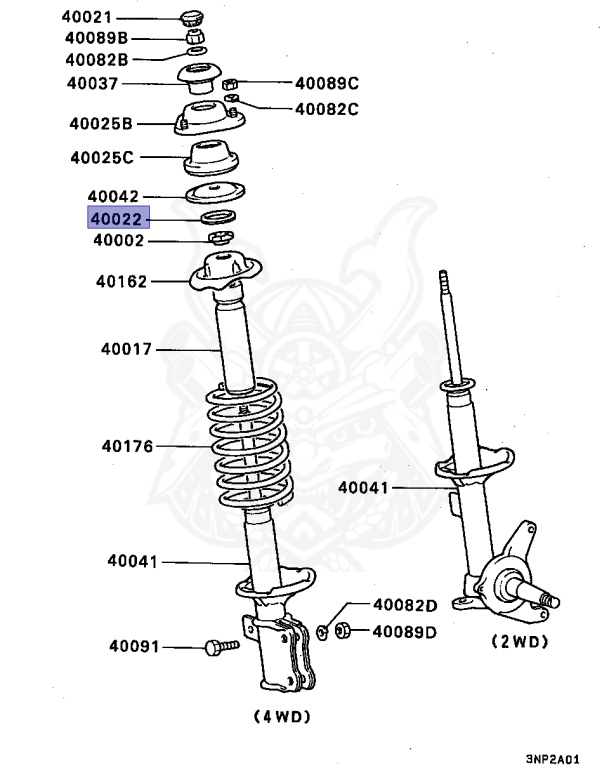 40021
40089B
40082B
40037
40089C
40082C
40025B
40025C
40042
40022
40002
40162
40017
40176
40041
40041
40082D
40089D
40091
(2WD)
(4WD)
3NP2A01