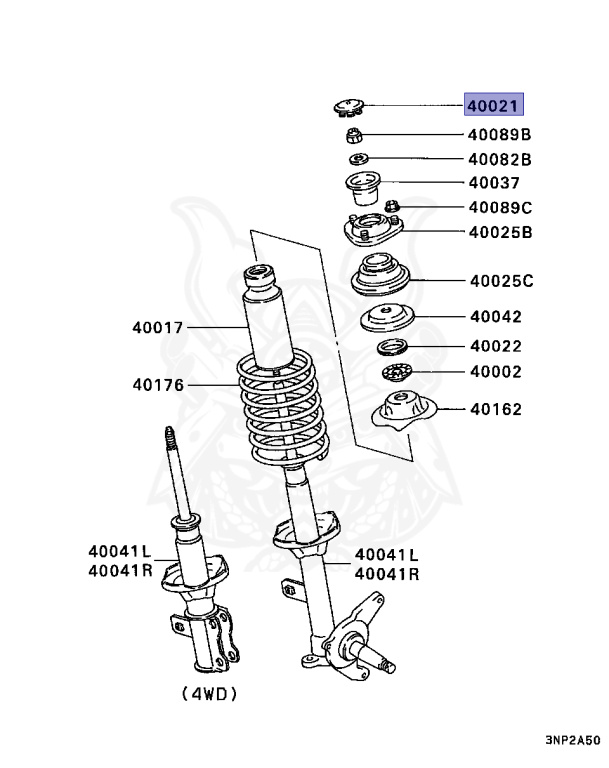 40021
40089B
40082B
40037
40089C
40025B
40025C
40042
40022
40002
40162
40017
40176
40041L
40041R
40041L
40041R
(4WD)
3NP2A50