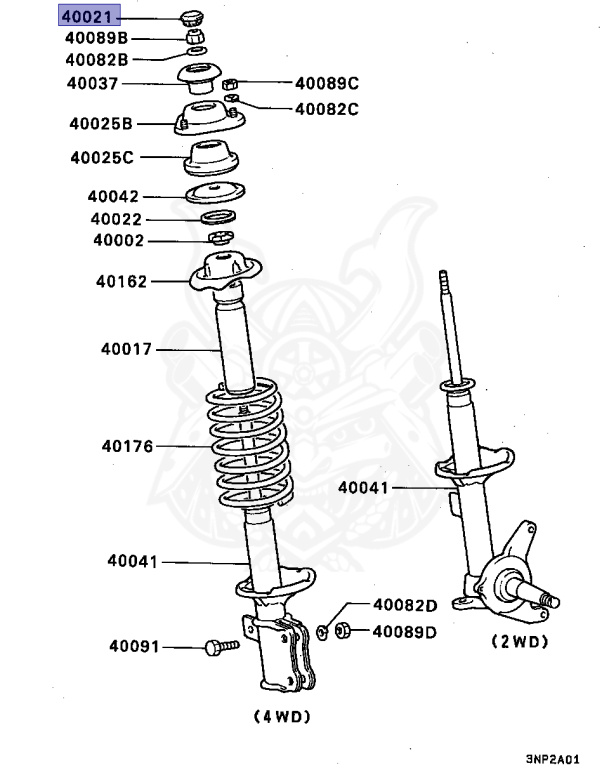 40021
40089B
40082B
40037
40089C
40082C
40025B
40025C
40042
40022
40002
40162
40017
40176
40041
40041
40082D
40089D
40091
(2WD)
(4WD)
3NP2A01