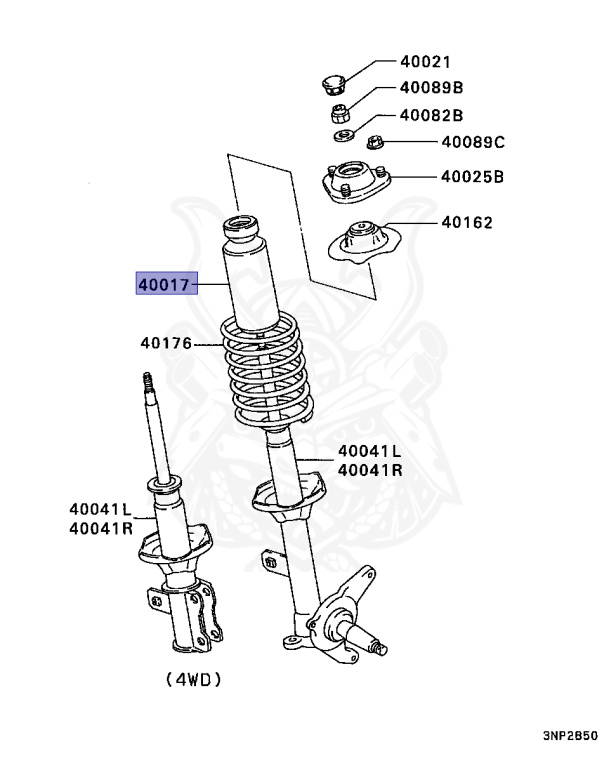 40021
40089B
40082B
40089C
40025B
40162
40017
40176
40041L
40041R
40041L
40041R
(4WD)
3NP2B50