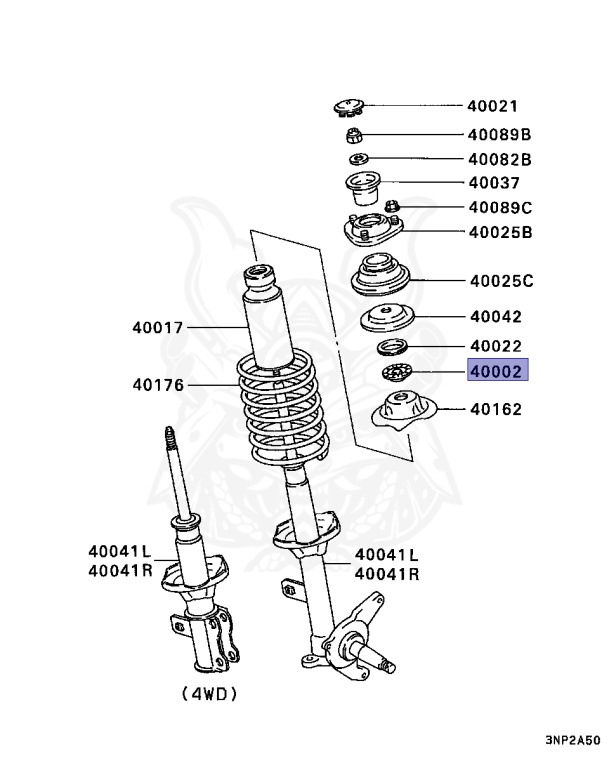 40021
40089B
40082B
40037
40089C
40025B
40025C
40042
40022
40002
40162
40017
40176
40041L
40041R
40041L
40041R
(4WD)
3NP2A50