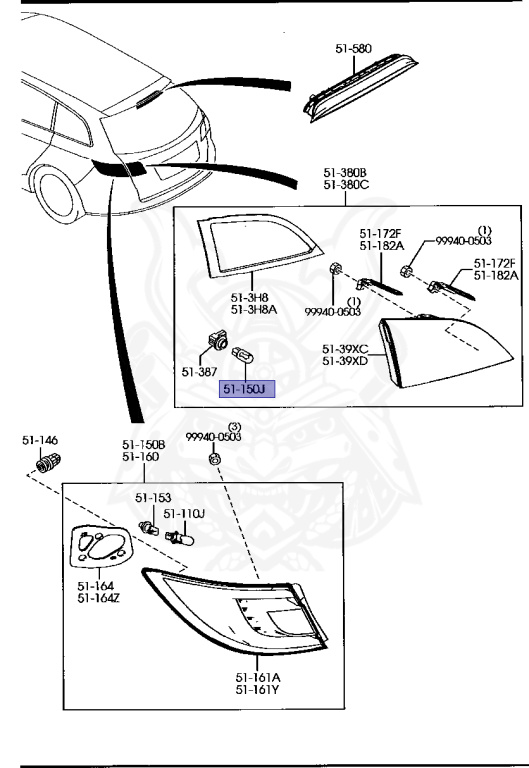 51-580

51-380B
51-380C

51-172F
51-182A

(1)
99940-0503

51-172F
51-182A

51-3H8
51-3H8A

(1)
99940-0503

51-39XC
51-39XD

51-387

51-150J

51-146

51-150B
51-160

(3)
99940-0503

51-153

51-110J

51-164
51-164Z

51-161A
51-161Y