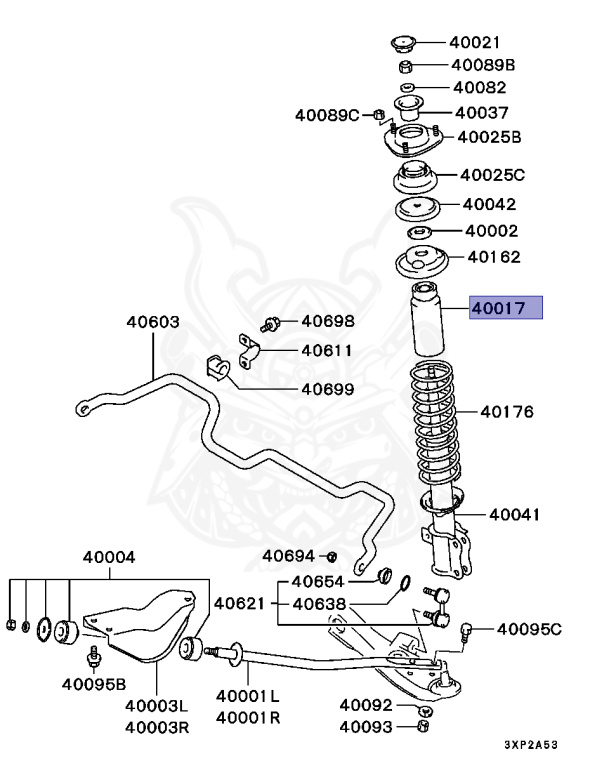 40021
40089B
40082
40089C
40037
40025B
40025C
40042
40002
40162
40017
40603
40698
40611
40699
40176
40041
40694
40004
40654
40621
40638
40095C
40095B
40003L
40003R
40001L
40001R
40092
40093
3XP2A53