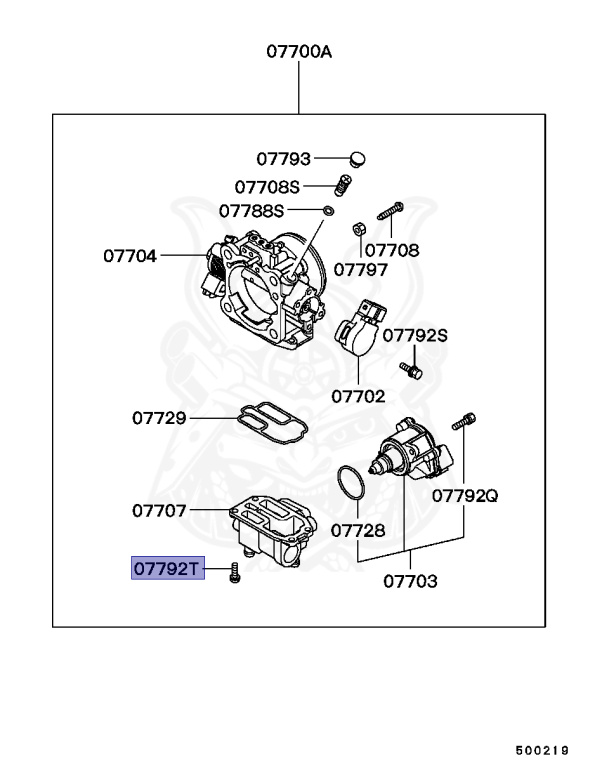 07700A

07793

07708S

07788S

07704

07708

07797

07792S

07702

07729

07792Q

07707

07728

07792T

07703

500219