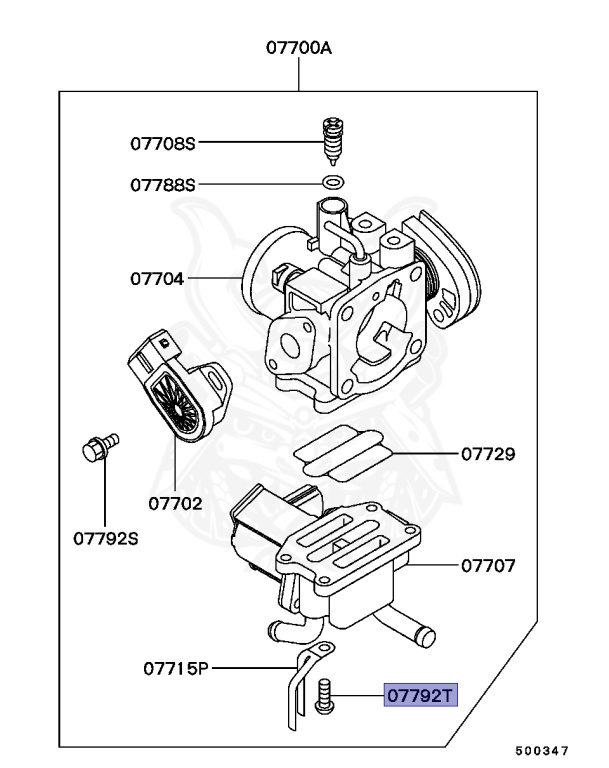 07700A

07708S

07788S

07704

07729

07702

07792S

07707

07715P

07792T

500347