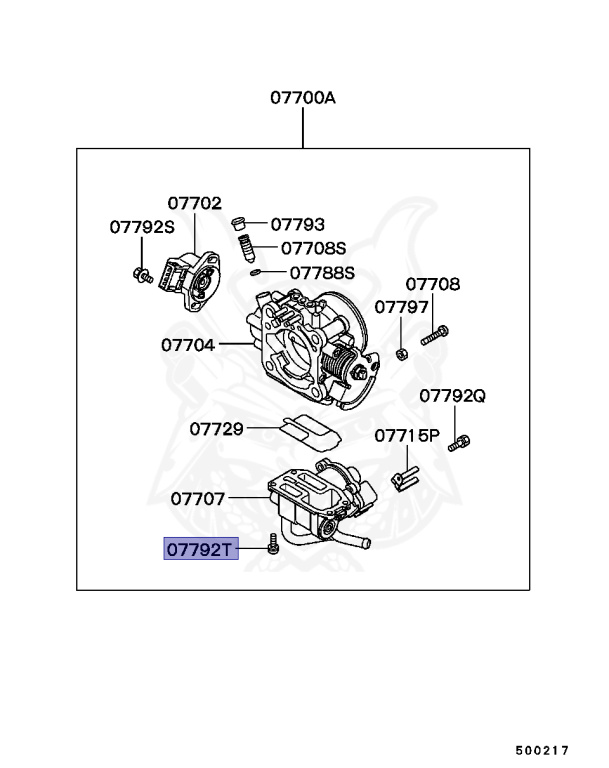 07700A

07702
07792S
07793
07708S
07788S
07708
07797
07704
07792Q
07729
07715P
07707
07792T

500217