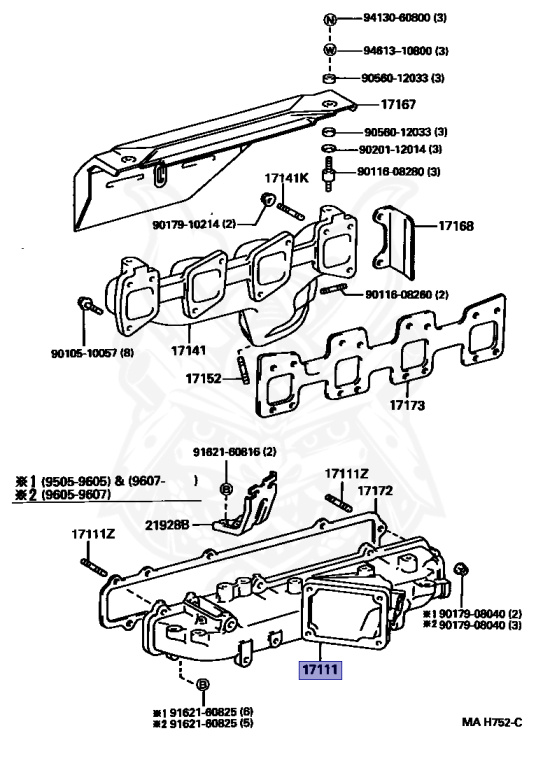 N 94130-60800 (3)
W 94613-10800 (3)
90560-12033 (3)
17167
90560-12033 (3)
90201-12014 (3)
90116-08280 (3)
17141K
90179-10214 (2)
17168
90116-08280 (2)
90105-10057 (8)
17141
17152
17173
91621-60816 (2)
※1 (9505-9605) & (9607- )
※2 (9605-9607)
B
17111Z
17172
21928B
17111Z
※1 90179-08040 (2)
※2 90179-08040 (3)
17111
B
※1 91621-60825 (6)
※2 91621-60825 (5)
MA H752-C