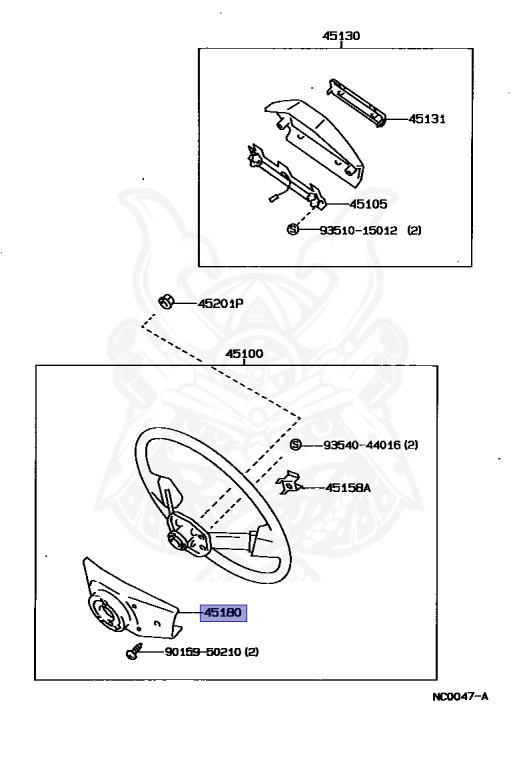 45130
45131
45105
93510-15012 (2)
45201P
45100
93540-44016 (2)
45158A
45180
90159-50210 (2)
NC0047-A