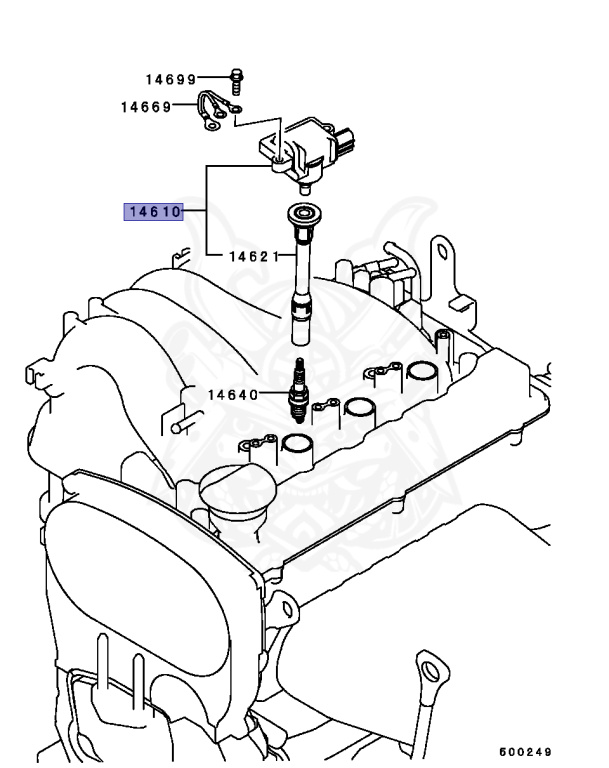 14699
14669
14610
14621
14640
600249