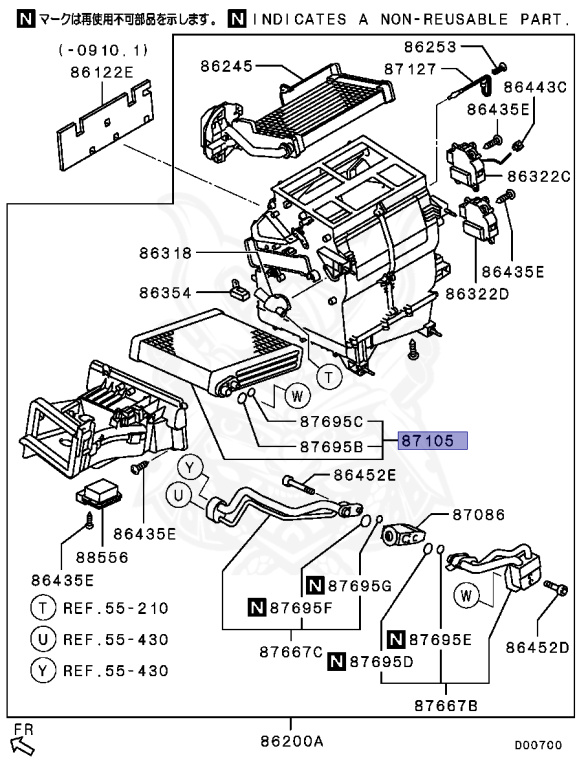 N マークは再使用不可部品を示します。 N INDICATES A NON-REUSABLE PART.

(-0910.1)
86122E
86245
86253
87127
86443C
86435E
86322C
86435E
86322D
86318
86354
T
W
87695C
87695B
87105
Y
U
86452E
87086
86435E
88556
86435E
N 87695G
N 87695F
87667C
N 87695E
N 87695D
W
86452D
87667B
T REF.55-210
U REF.55-430
Y REF.55-430
FR
86200A
D00700