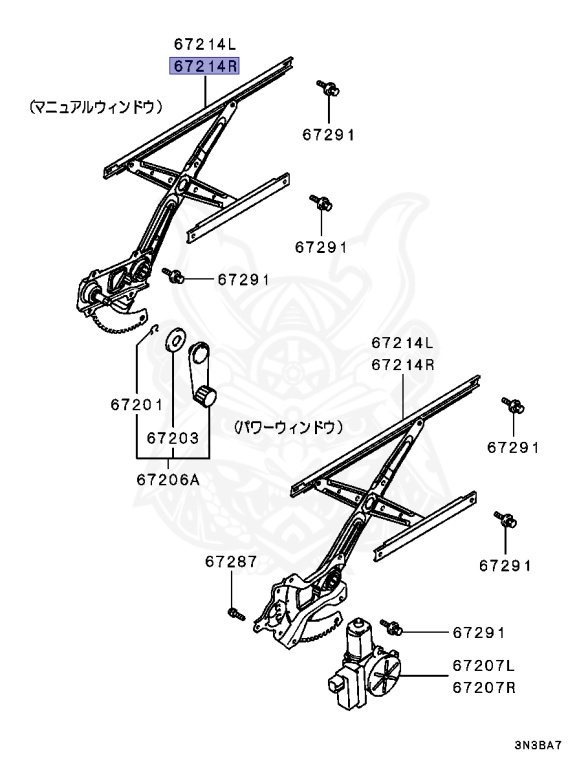 67214L
67214R
(マニュアルウィンドウ)
67291
67291
67291
67201
67203
67206A
67214L
67214R
(パワーウィンドウ)
67291
67291
67287
67291
67207L
67207R
3N3BA7