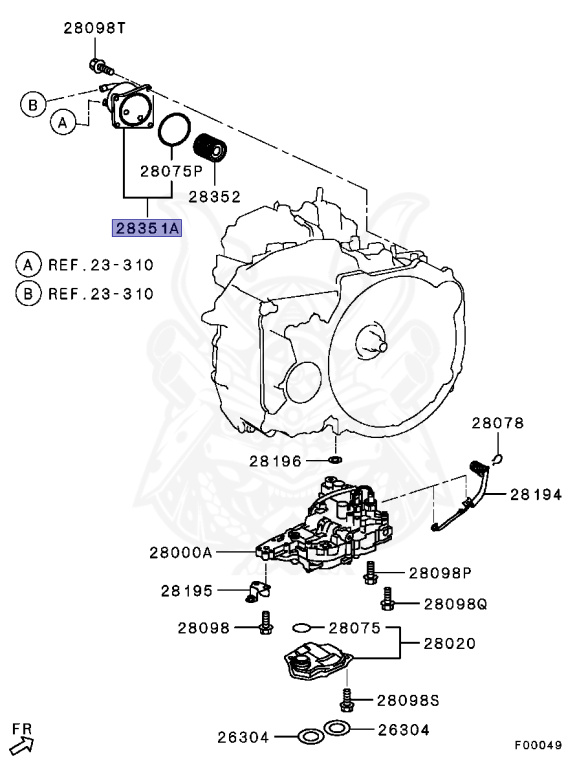 28098T

B

A

28075P

28352

28351A

A REF.23-310
B REF.23-310

28078

28196

28194

28000A

28098P

28195

28098Q

28098

28075

28020

28098S

FR

26304

26304

F00049