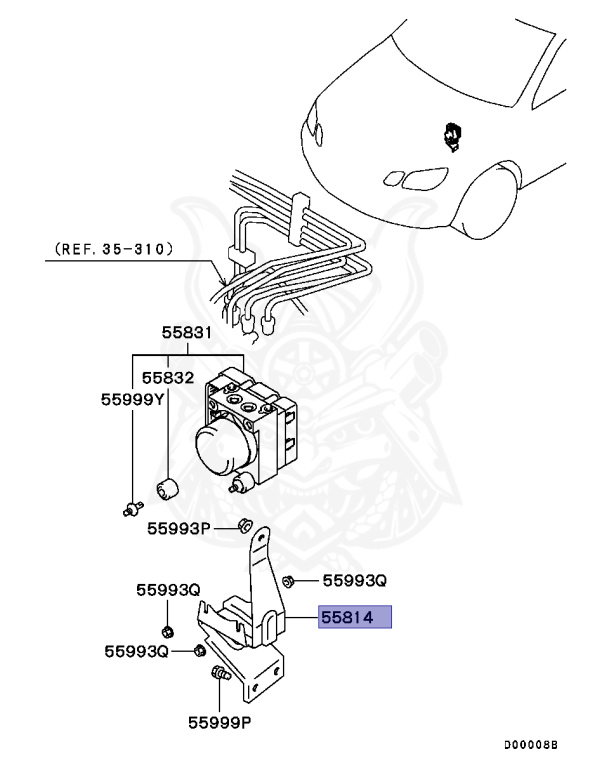 (REF. 35-310)

55831

55832

55999Y

55993P

55993Q

55993Q

55814

55993Q

55999P

D00008B