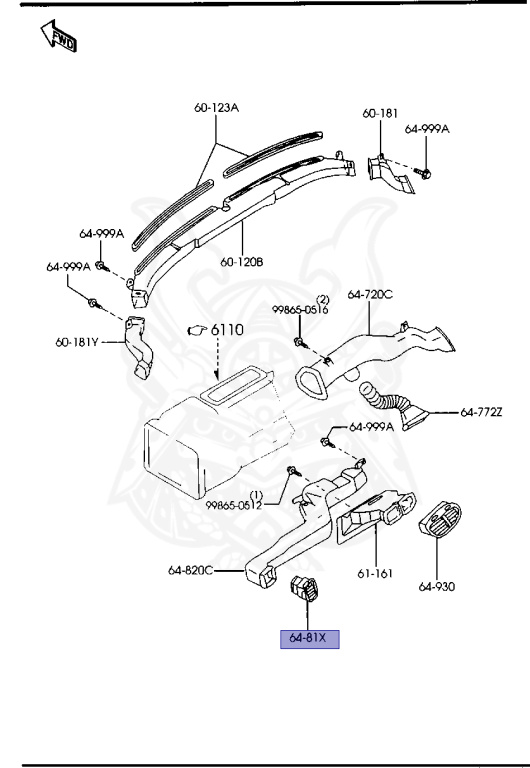 FWD

60-123A

60-181

64-999A

64-999A

64-999A

60-120B

(2)
99865-0516

64-720C

60-181Y

6110

64-772Z

64-999A

(1)
99865-0512

64-820C

61-161

64-930

64-81X