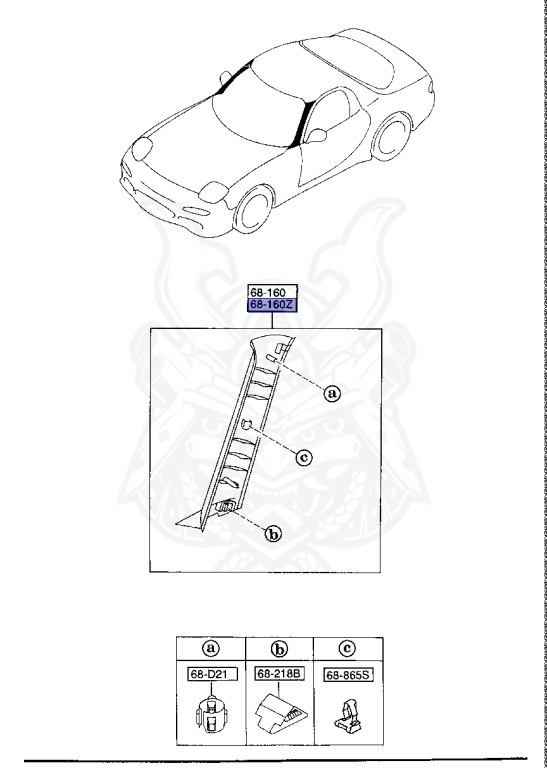 68-160
68-160Z

a
c
b

| a | b | c |
|---|---|---|
| 68-D21 | 68-218B | 68-865S |