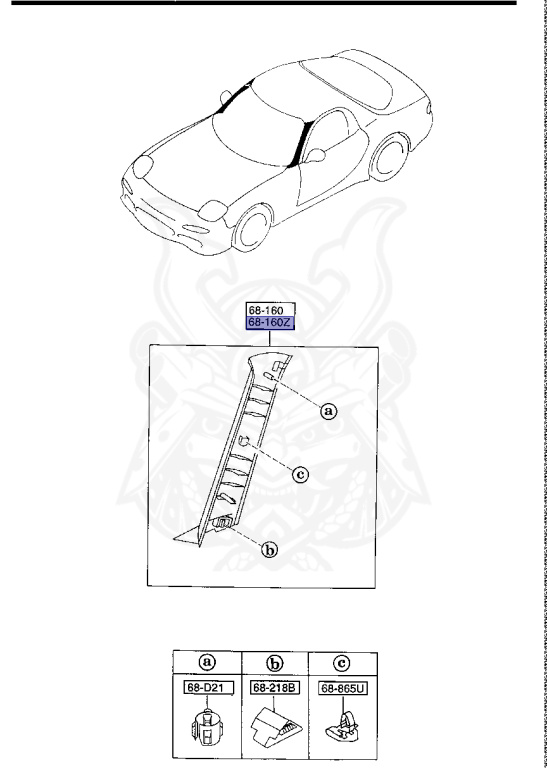 68-160
68-160Z

a

c

b

| a | b | c |
|---|---|---|
| 68-D21 | 68-218B | 68-865U |