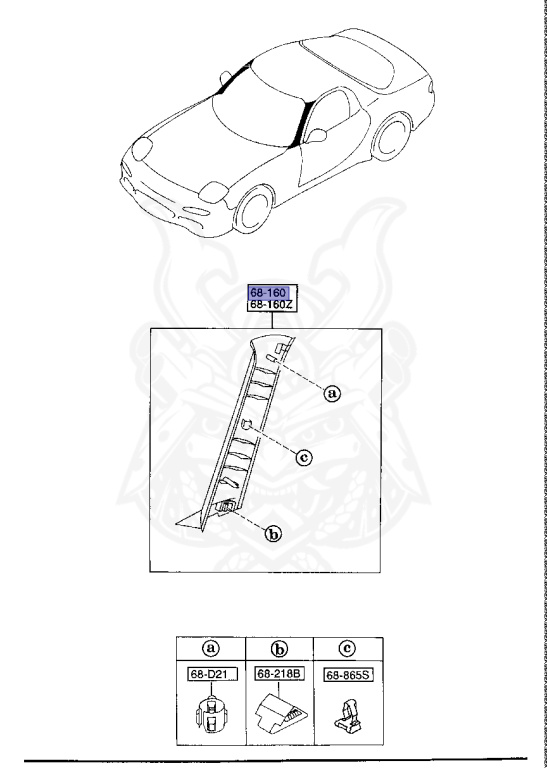 68-160
68-160Z

a

c

b

| a | b | c |
|---|---|---|
| 68-D21 | 68-218B | 68-865S |