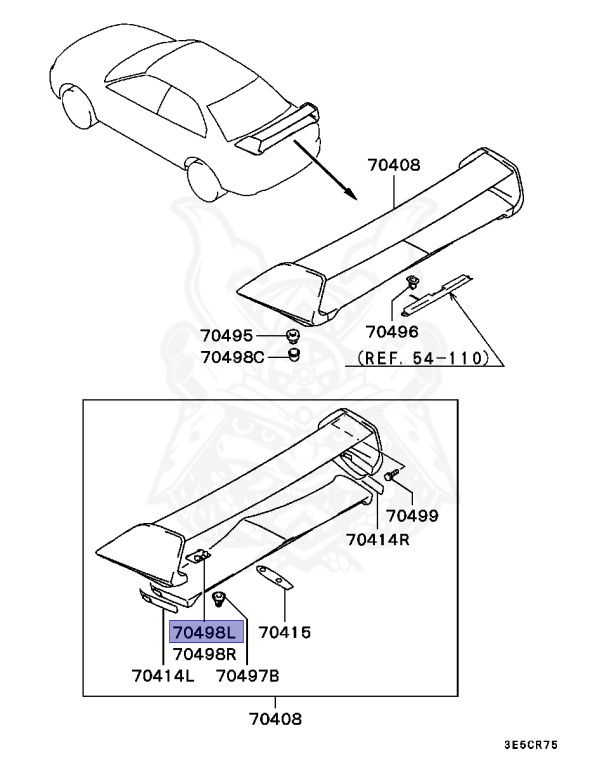 70408

70495

70498C

70496

(REF. 54-110)

70499

70414R

70498L

70498R

70415

70414L

70497B

70408

3E5CR75