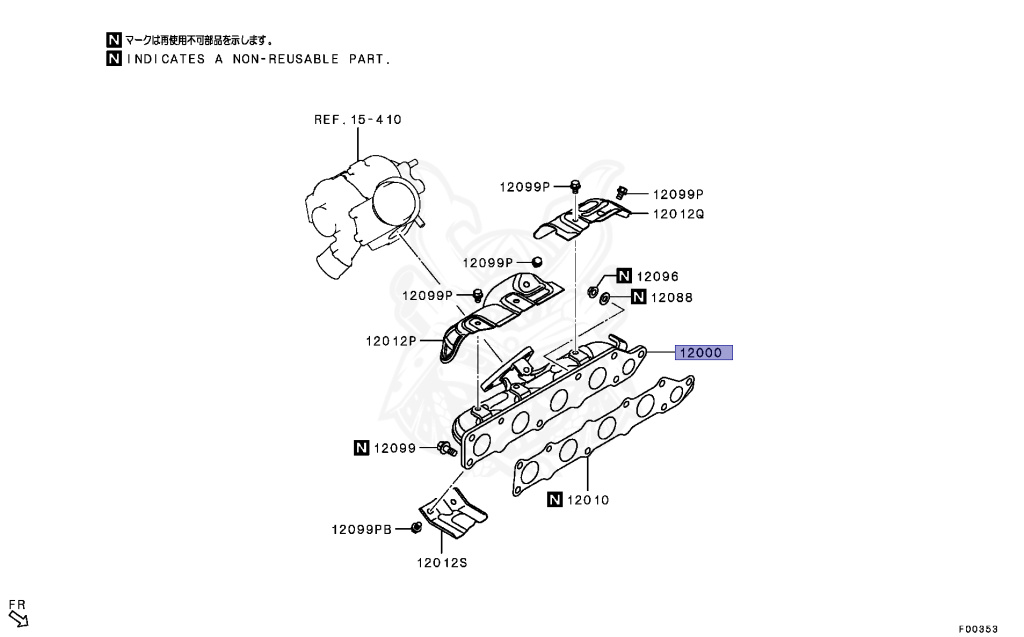 N マークは再使用不可部品を示します。
N INDICATES A NON-REUSABLE PART.

REF.15-410

12099P
12099P
12012Q
12099P
N 12096
12099P
N 12088
12012P
12000
N 12099
N 12010
12099PB
12012S

FR

F00353