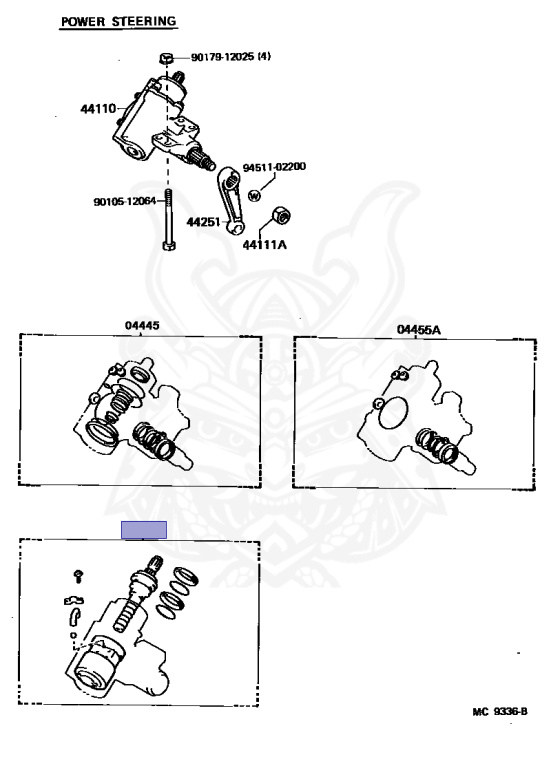 POWER STEERING

90179-12025 (4)

44110

94511-02200

90105-12064

44251

44111A

04445

04455A

MC 9336-B