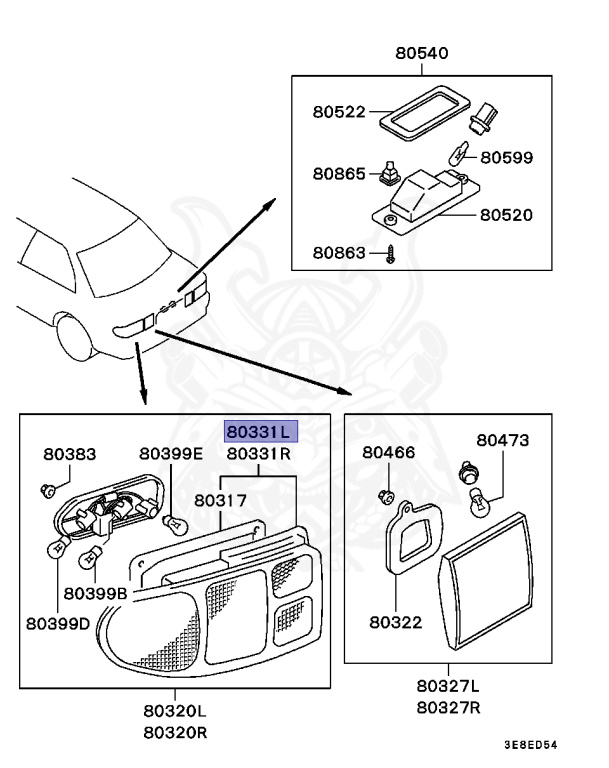 80540
80522
80599
80865
80520
80863
80331L
80331R
80383
80399E
80317
80399B
80399D
80320L
80320R
80466
80473
80322
80327L
80327R
3E8ED54