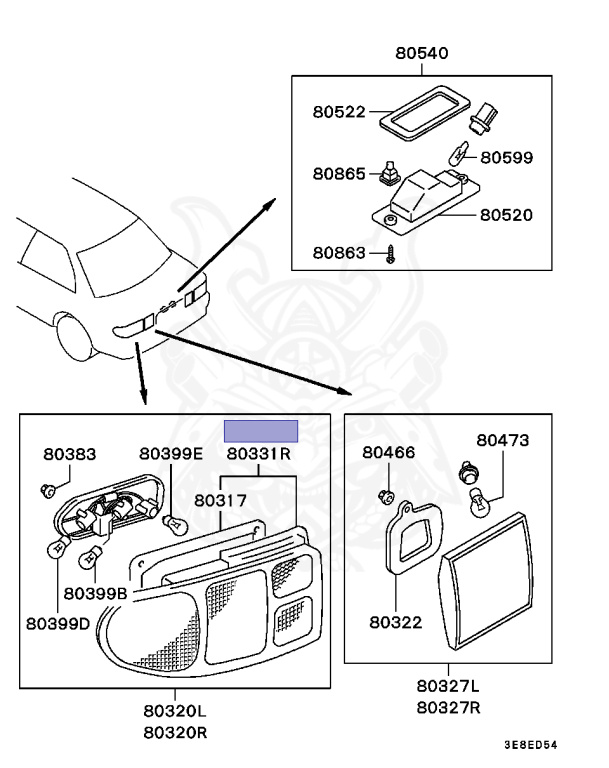 80540
80522
80599
80865
80520
80863
80383
80399E
80331R
80317
80399B
80399D
80320L
80320R
80466
80473
80322
80327L
80327R
3E8ED54