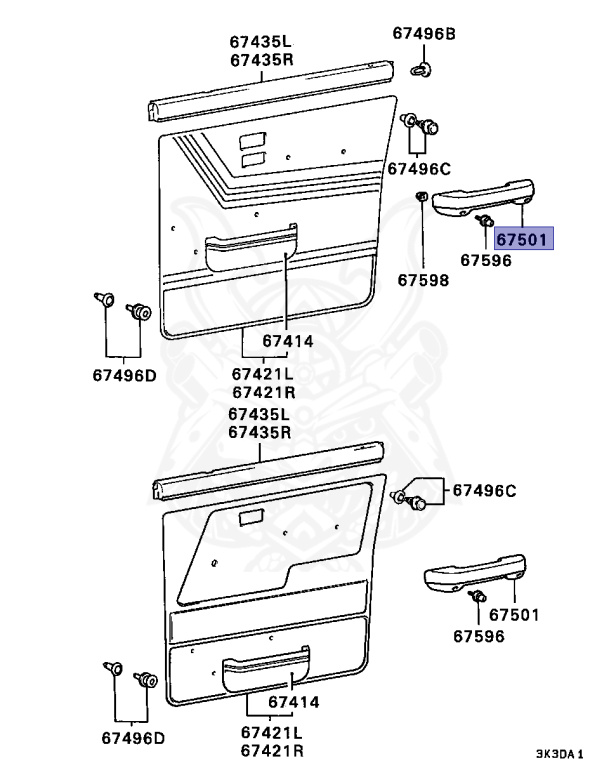 67435L
67435R
67496B
67496C
67501
67596
67598
67414
67496D
67421L
67421R
67435L
67435R
67496C
67501
67596
67414
67496D
67421L
67421R
3K3DA 1