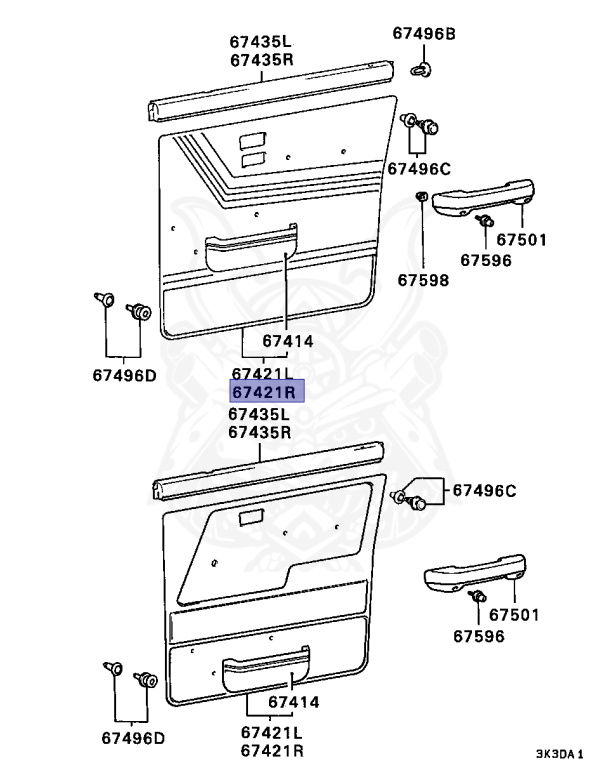 67435L
67435R
67496B
67496C
67501
67596
67598
67414
67496D
67421L
67421R
67435L
67435R
67496C
67501
67596
67414
67496D
67421L
67421R
3K3DA 1