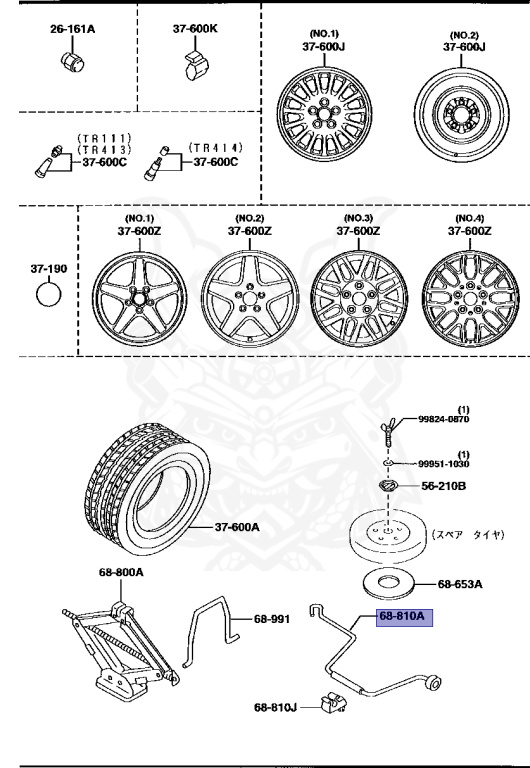 26-161A

37-600K

(NO.1)
37-600J

(NO.2)
37-600J

(TR111)
(TR413)
37-600C

(TR414)
37-600C

37-190

(NO.1)
37-600Z

(NO.2)
37-600Z

(NO.3)
37-600Z

(NO.4)
37-600Z

(1)
99824-0870

(1)
99951-1030

56-210B

37-600A

(スペア タイヤ)

68-653A

68-800A

68-991

68-810A

68-810J