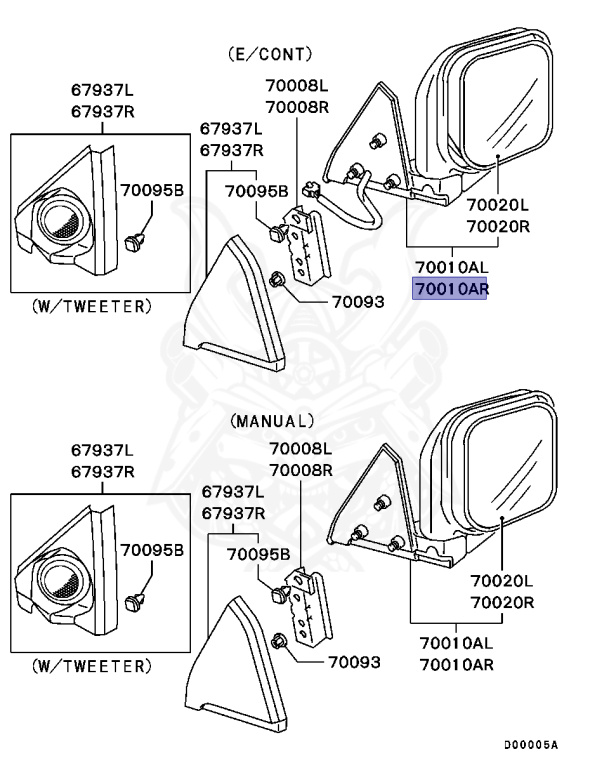 (E/CONT)

67937L
67937R

70095B

(W/TWEETER)

67937L
67937R

70095B

70008L
70008R

70093

70020L
70020R

70010AL
70010AR

(MANUAL)

67937L
67937R

70095B

(W/TWEETER)

67937L
67937R

70095B

70008L
70008R

70093

70020L
70020R

70010AL
70010AR

D00005A