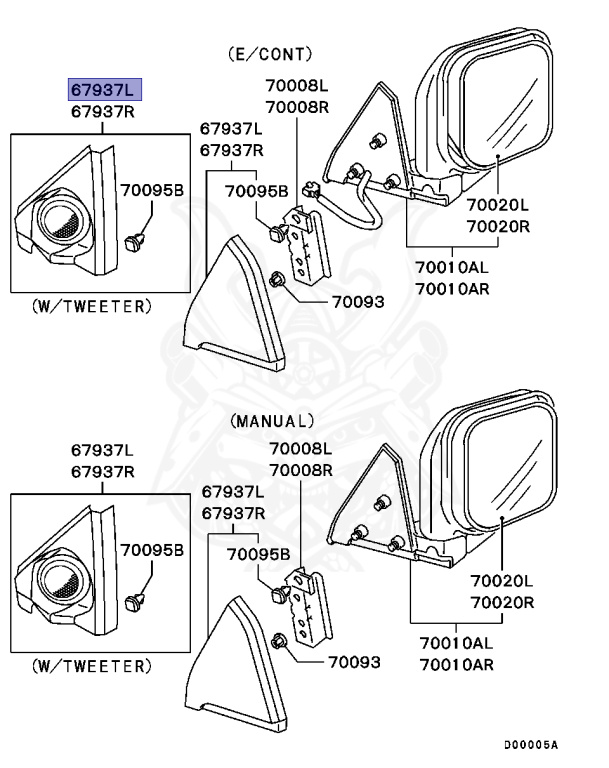 (E/CONT)

67937L
67937R

70095B

(W/TWEETER)

67937L
67937R

70095B

70008L
70008R

70093

70020L
70020R

70010AL
70010AR

(MANUAL)

67937L
67937R

70095B

(W/TWEETER)

67937L
67937R

70095B

70008L
70008R

70093

70020L
70020R

70010AL
70010AR

D00005A