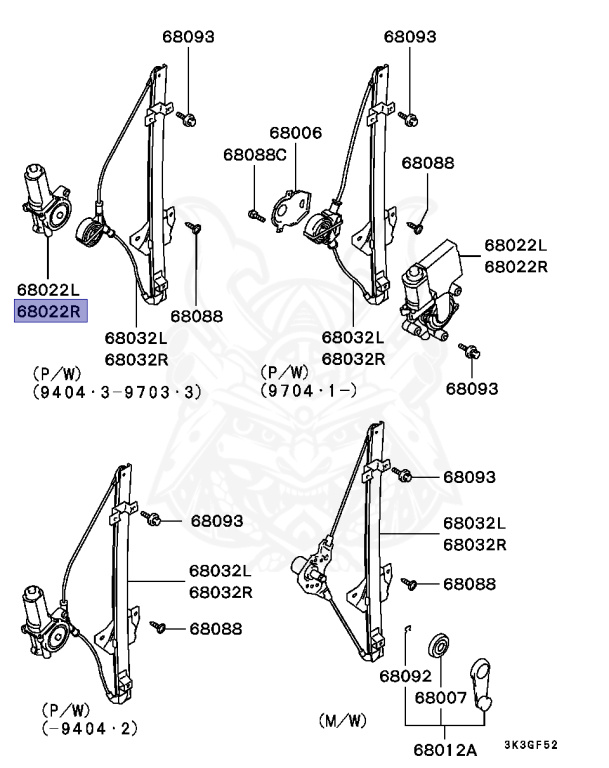 68093

68022L
68022R

68088

68032L
68032R

(P/W)
(9404·3-9703·3)

68093

68006

68088C

68088

68022L
68022R

68032L
68032R

68093

(P/W)
(9704·1-)

68093

68032L
68032R

68088

(P/W)
(-9404·2)

68093

68032L
68032R

68088

68092

68007

(M/W)

68012A

3K3GF52