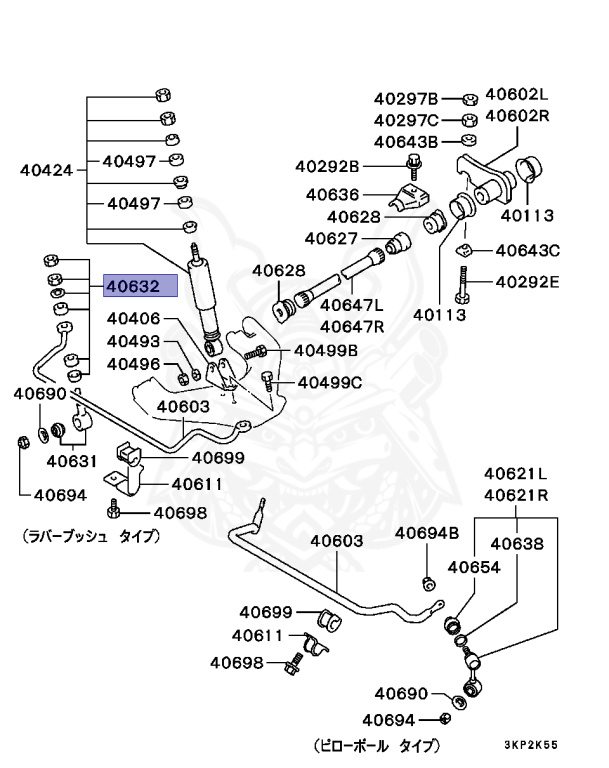 40424
40497
40497
40632
40406
40493
40496
40690
40631
40694
40603
40699
40611
40698
(ラバーブッシュ タイプ)
40297B
40297C
40643B
40292B
40636
40628
40627
40628
40647L
40647R
40499B
40499C
40602L
40602R
40113
40643C
40292E
40113
40621L
40621R
40638
40654
40694B
40603
40699
40611
40698
40690
40694
(ピローボール タイプ)
3KP2K55