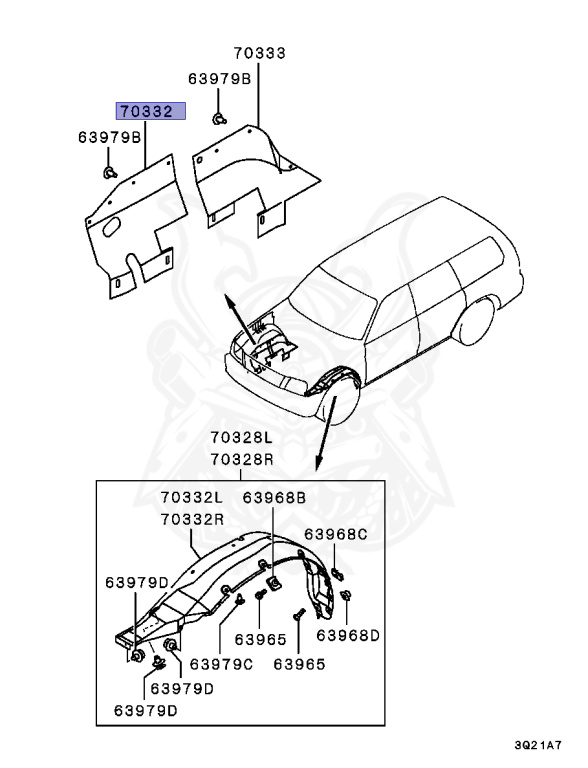 70333
63979B
70332
63979B
70328L
70328R
70332L
70332R
63968B
63968C
63979D
63965
63968D
63979C
63965
63979D
63979D
3Q21A7