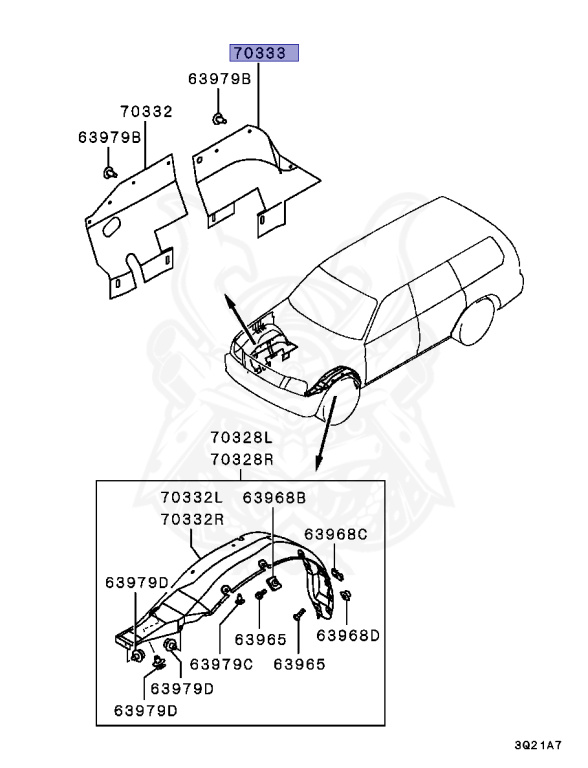 70333
63979B
70332
63979B
70328L
70328R
70332L
70332R
63968B
63968C
63979D
63965
63968D
63979C
63965
63979D
63979D
3Q21A7