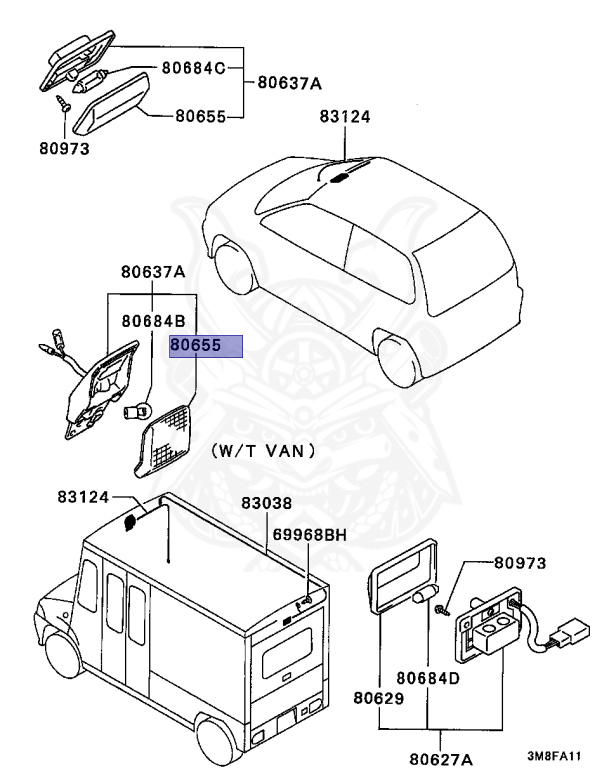 80684C
80637A
80655
80973
83124
80637A
80684B
80655
(W/T VAN)
83124
83038
69968BH
80973
80684D
80629
80627A
3M8FA11