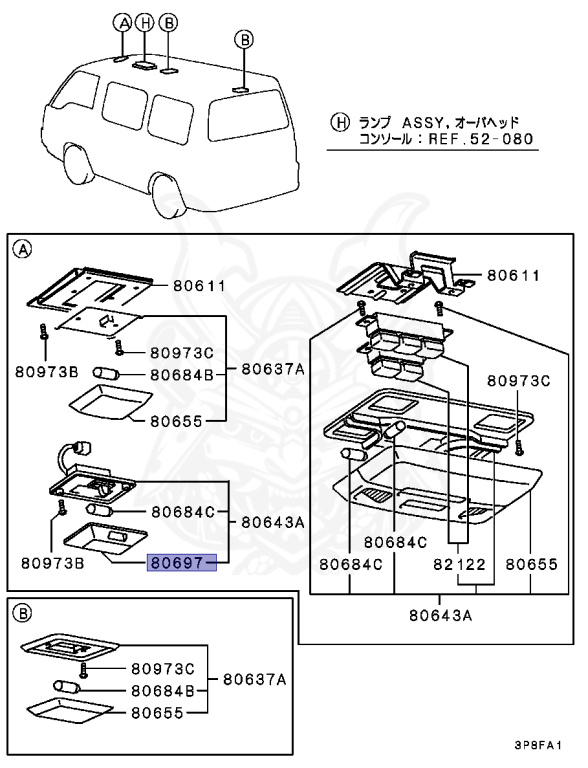 A H B B

H ランプ ASSY, オーバヘッド
コンソール : REF.52-080

A

80611
80973C
80973B
80684B
80637A
80655
80684C
80643A
80973B
80697

80611
80973C
80684C
80684C
82122
80655
80643A

B

80973C
80684B
80637A
80655

3P8FA1