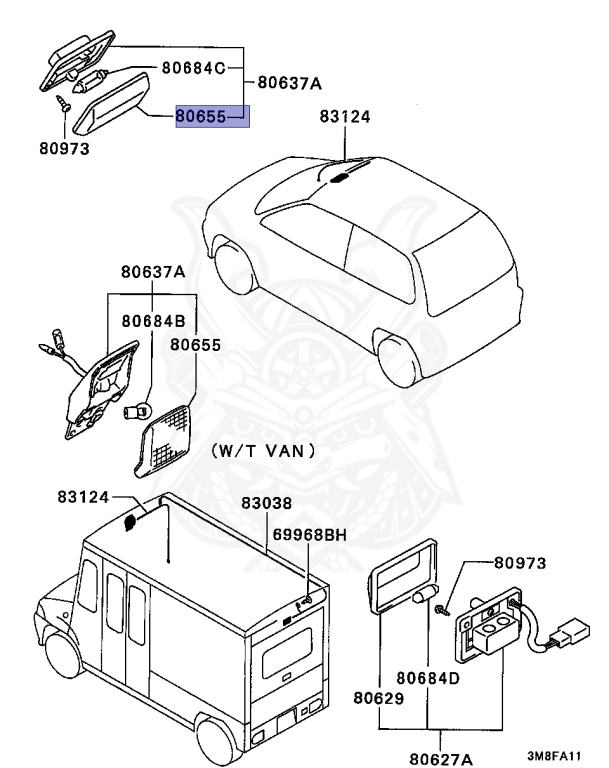 80684C
80637A
80655
80973
83124
80637A
80684B
80655
(W/T VAN)
83124
83038
69968BH
80973
80684D
80629
80627A
3M8FA11