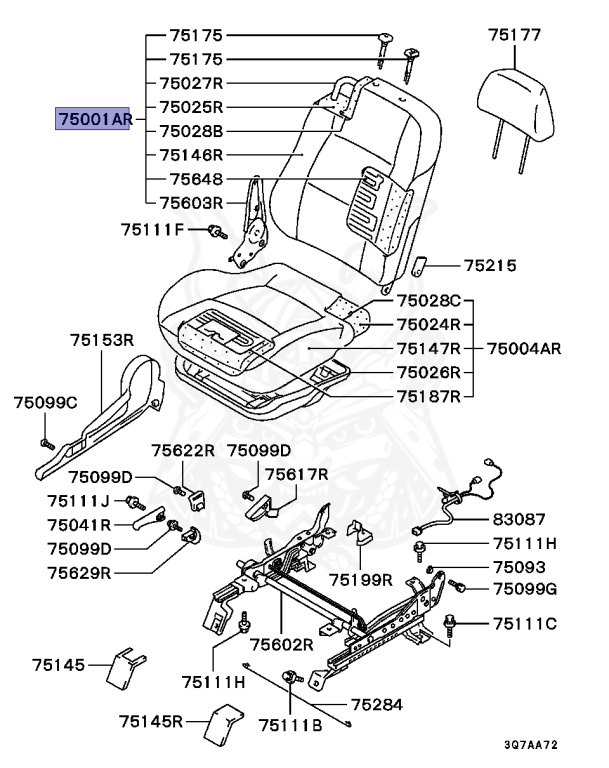 75175
75175
75027R
75025R
75001AR
75028B
75146R
75648
75603R
75177
75111F
75215
75028C
75024R
75147R
75004AR
75026R
75187R
75153R
75099C
75622R
75099D
75099D
75617R
75111J
75041R
75099D
75629R
83087
75111H
75093
75199R
75099G
75111C
75602R
75145
75111H
75284
75145R
75111B
3Q7AA72