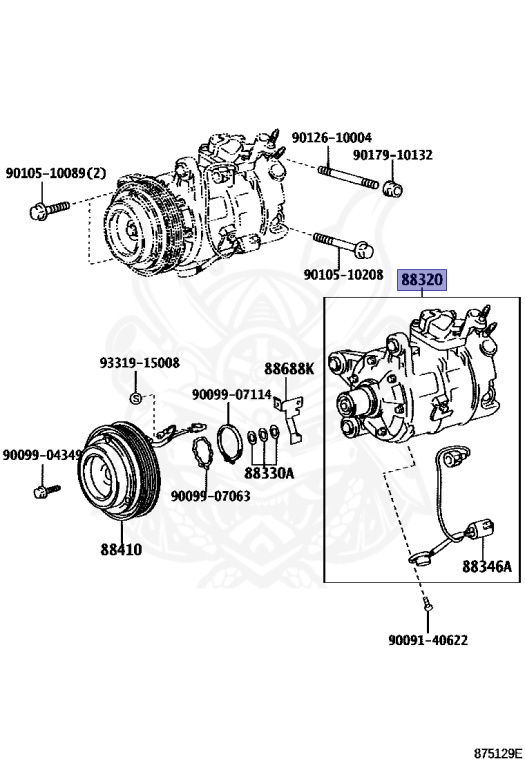 90126-10004
90179-10132
90105-10089(2)
90105-10208
88320
93319-15008
88688K
90099-07114
90099-04349
88330A
90099-07063
88410
88346A
90091-40622
875129E