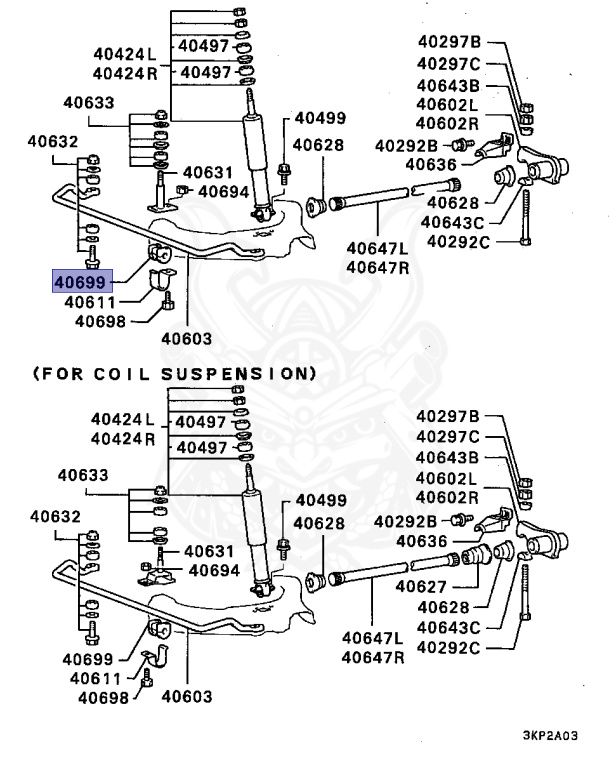 40424L
40424R
40497
40497
40633
40632
40631
40694
40499
40628
40297B
40297C
40643B
40602L
40602R
40292B
40636
40628
40643C
40292C
40647L
40647R
40699
40611
40698
40603

(FOR COIL SUSPENSION)

40424L
40424R
40497
40497
40633
40632
40631
40694
40499
40628
40297B
40297C
40643B
40602L
40602R
40292B
40636
40627
40628
40643C
40292C
40647L
40647R
40699
40611
40698
40603

3KP2A03