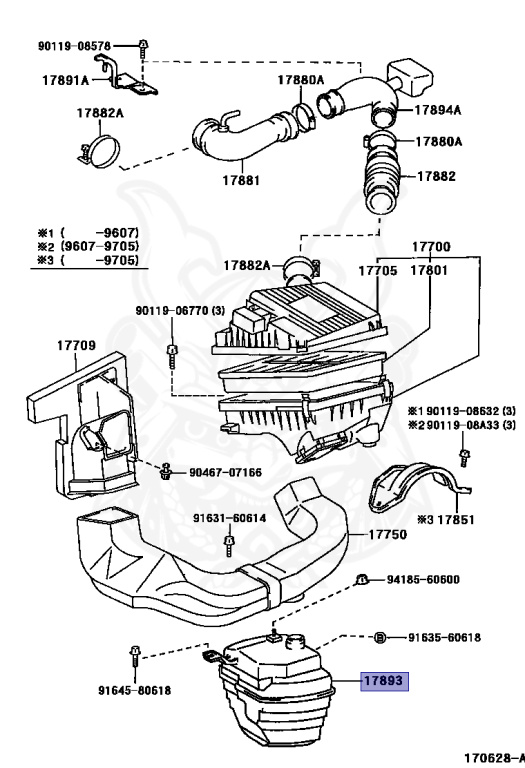 90119-08578

17891A

17880A

17894A

17882A

17880A

17881

17882

※1 ( -9607)
※2 (9607-9705)
※3 ( -9705)

17882A

17700

17705

17801

90119-06770 (3)

17709

※1 90119-08632 (3)
※2 90119-08A33 (3)

90467-07166

91631-60614

※3 17851

17750

94185-60600

91635-60618

91645-80618

17893

170628-A